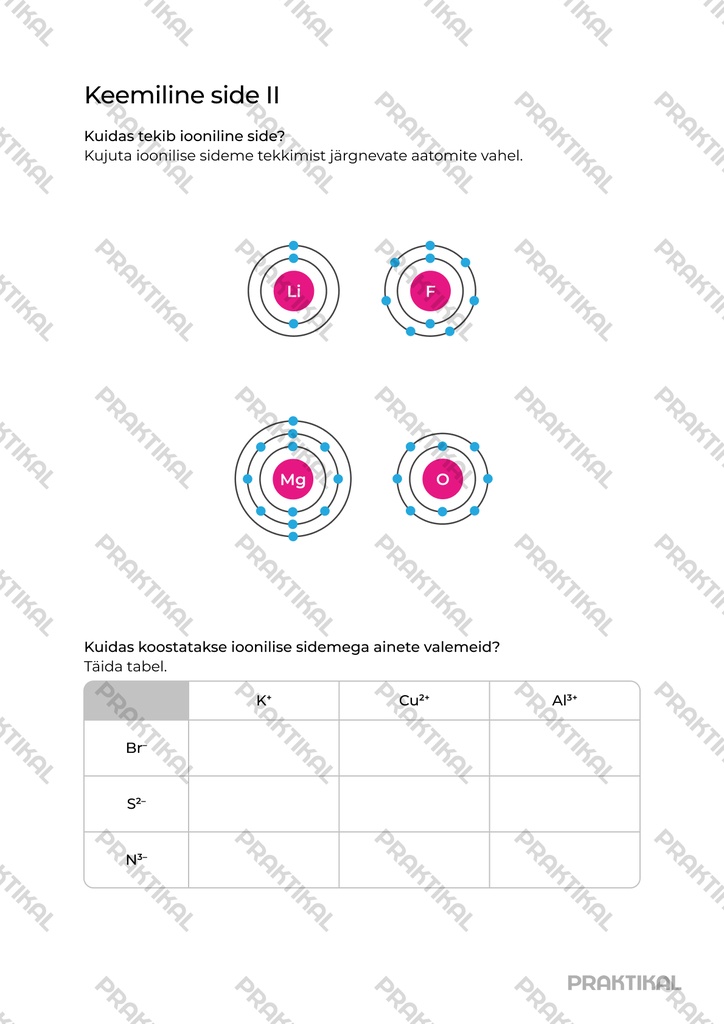 Keemiline side II

Kuidas tekib iooniline side?
Kujuta ioonilise sideme tekkimist järgnevate aatomite vahel.

Li

F

Mg

O

Kuidas koostatakse ioonilise sidemega ainete valemeid?
Täida tabel.

| | $K^+$ | $Cu^{2+}$ | $Al^{3+}$ |
|---|---|---|---|
| $Br^-$ | | | |
| $S^{2-}$ | | | |
| $N^{3-}$ | | | |

PRAKTIKAL